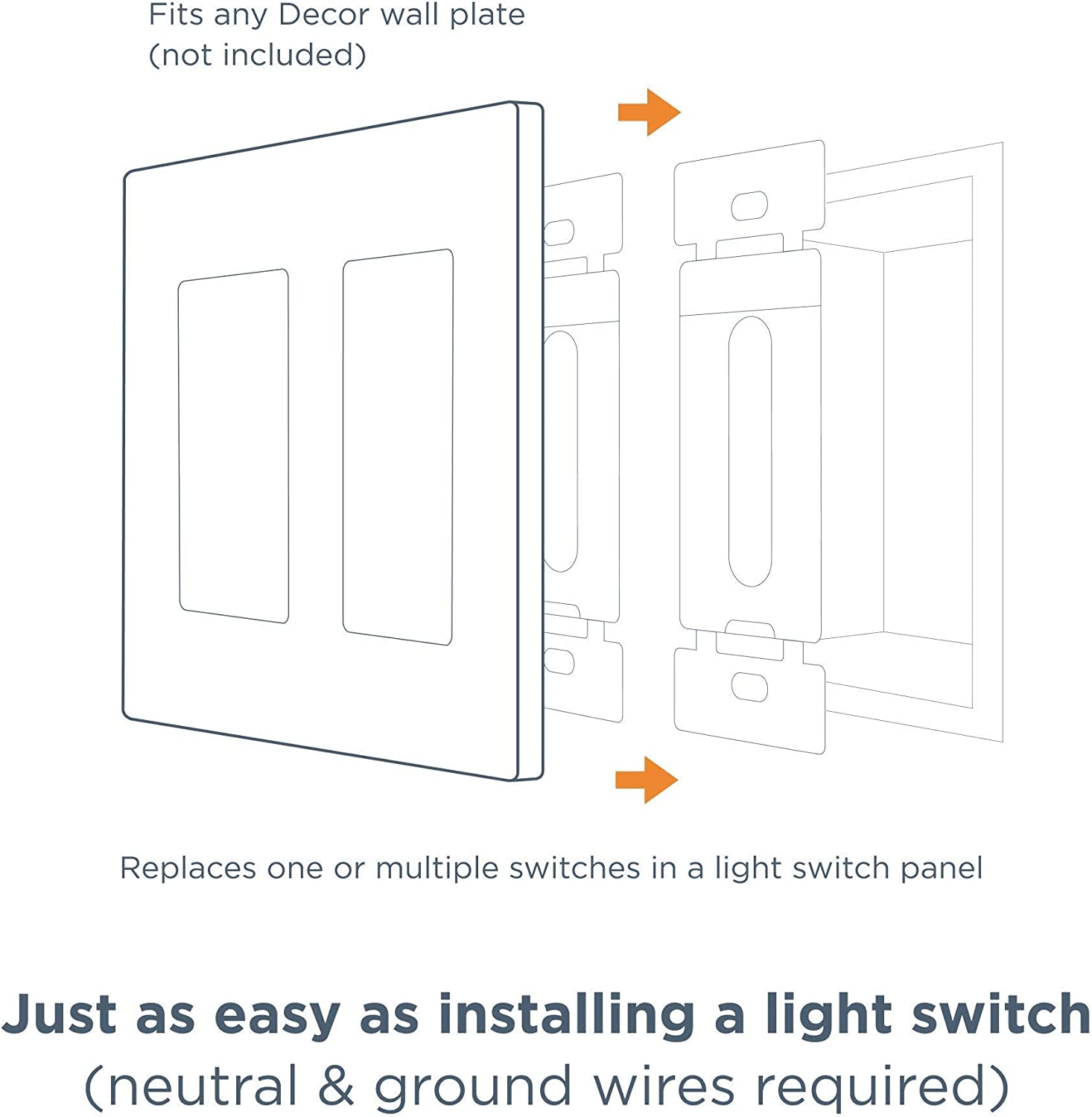 Fits any Decor wall plate
(not included)

Replaces one or multiple switches in a light switch panel

Just as easy as installing a light switch
(neutral & ground wires required)